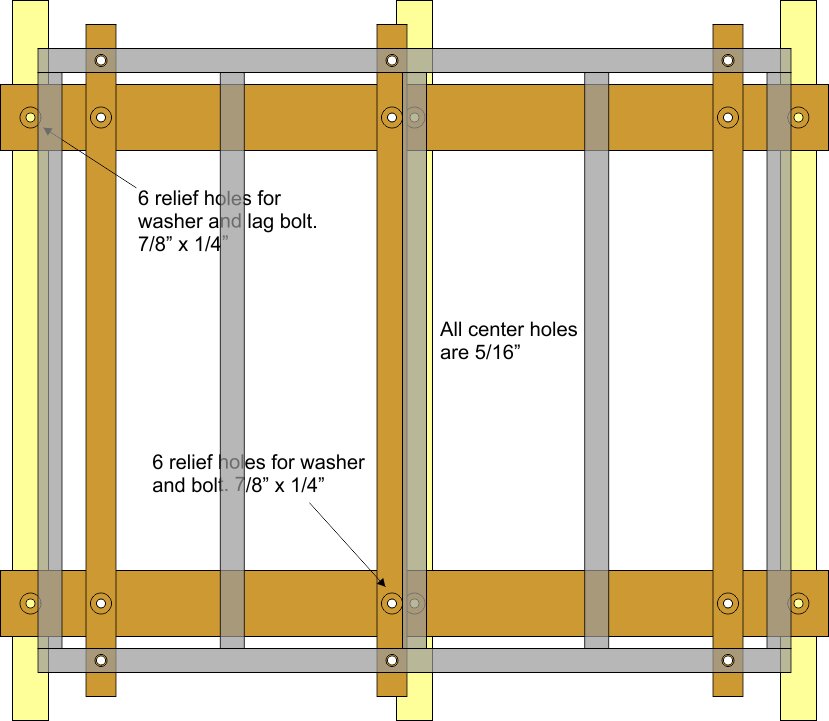 6 relief holes for washer and lag bolt. 7/8” x 1/4”

All center holes are 5/16”

6 relief holes for washer and bolt. 7/8” x 1/4”